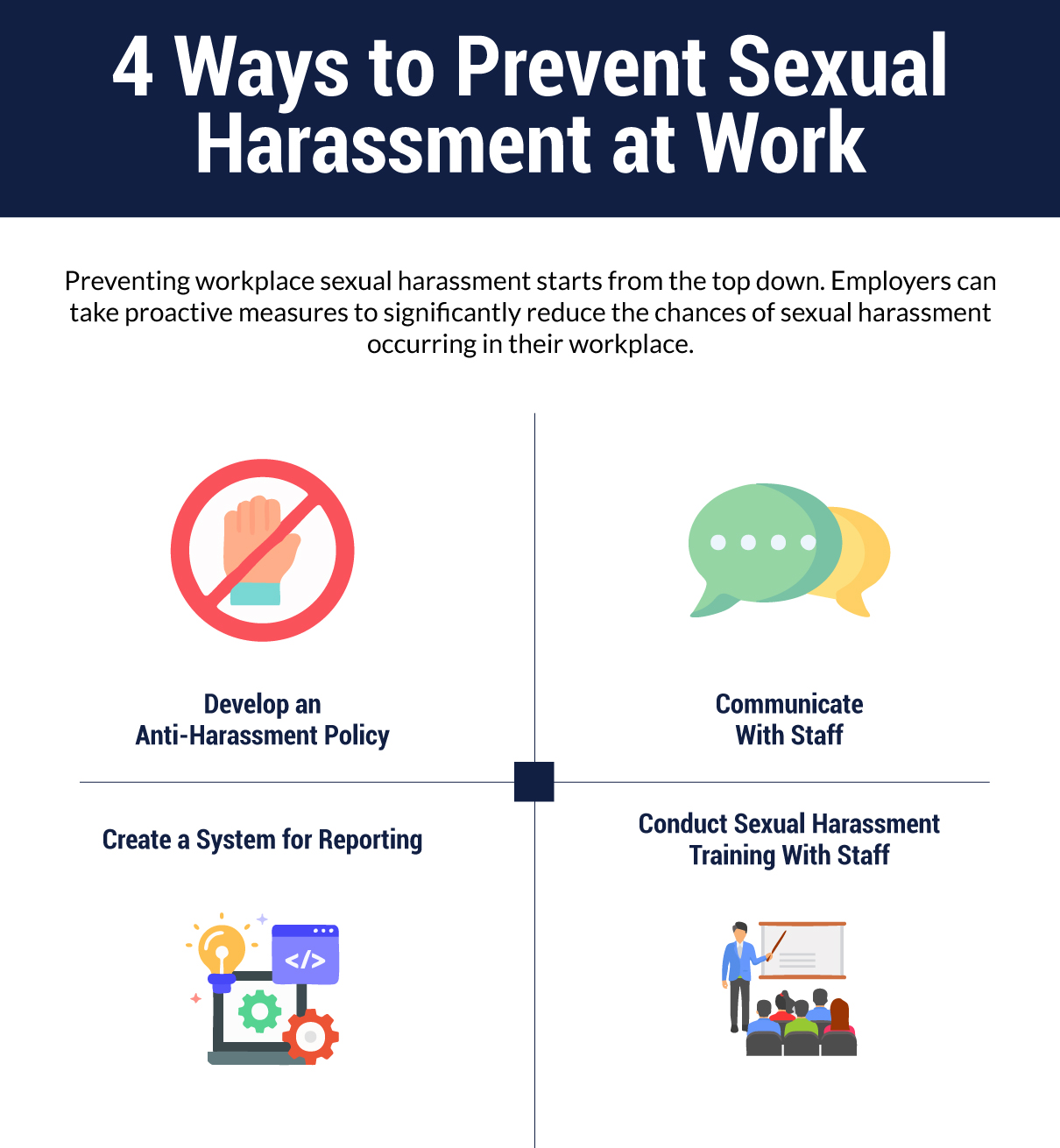 4 Ways to Prevent Sexual Harassment at Work

Preventing workplace sexual harassment starts from the top down. Employers can take proactive measures to significantly reduce the chances of sexual harassment occurring in their workplace.

Develop an Anti-Harassment Policy

Communicate With Staff

Create a System for Reporting

</>

Conduct Sexual Harassment Training With Staff